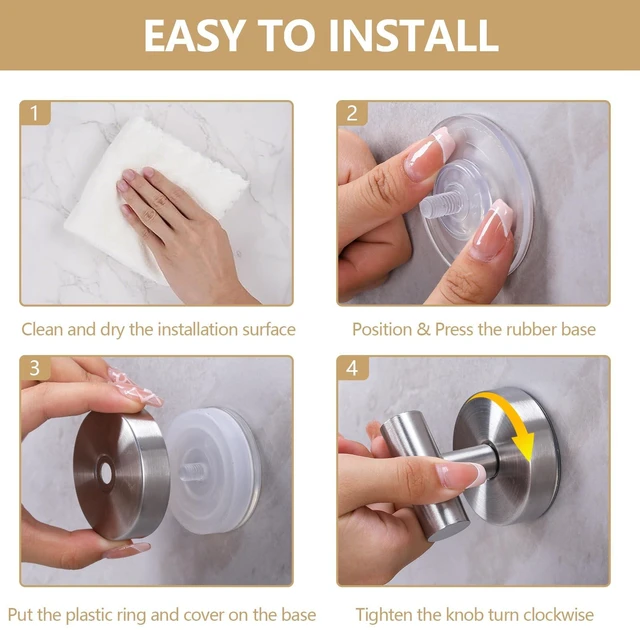 EASY TO INSTALL

1

Clean and dry the installation surface

2

Position & Press the rubber base

3

Put the plastic ring and cover on the base

4

Tighten the knob turn clockwise