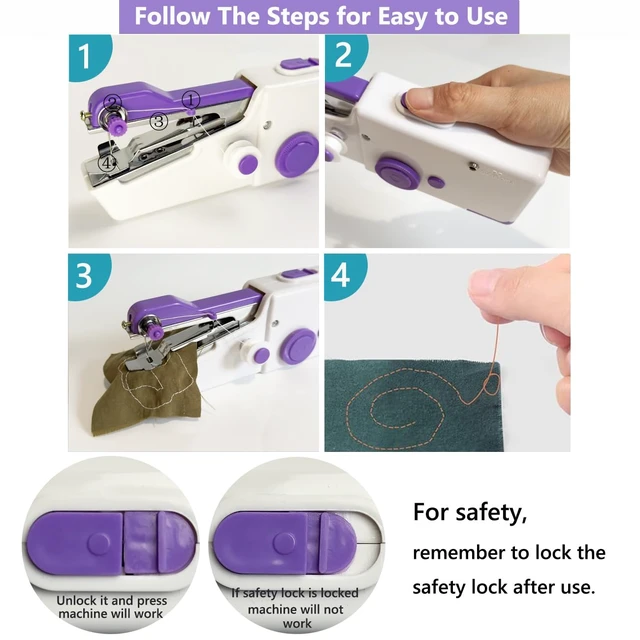 Follow The Steps for Easy to Use

1

②
①
③
④

2

3

4

Unlock it and press machine will work

If safety lock is locked machine will not work

For safety,
remember to lock the safety lock after use.