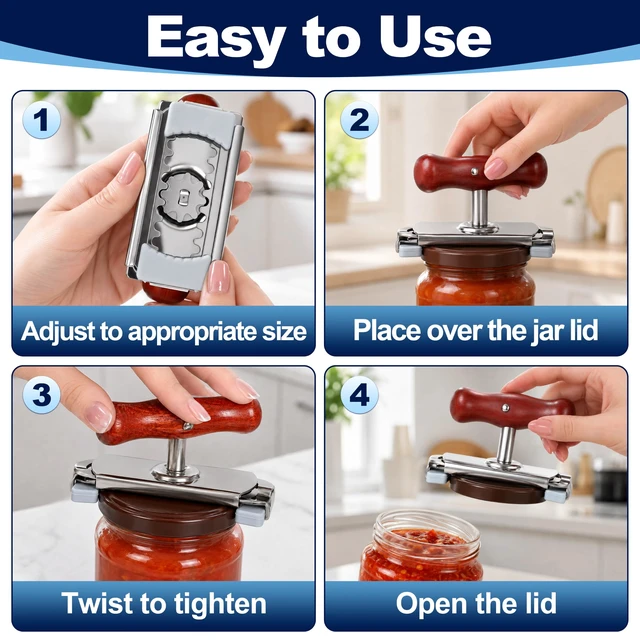 Easy to Use

1

Adjust to appropriate size

2

Place over the jar lid

3

Twist to tighten

4

Open the lid