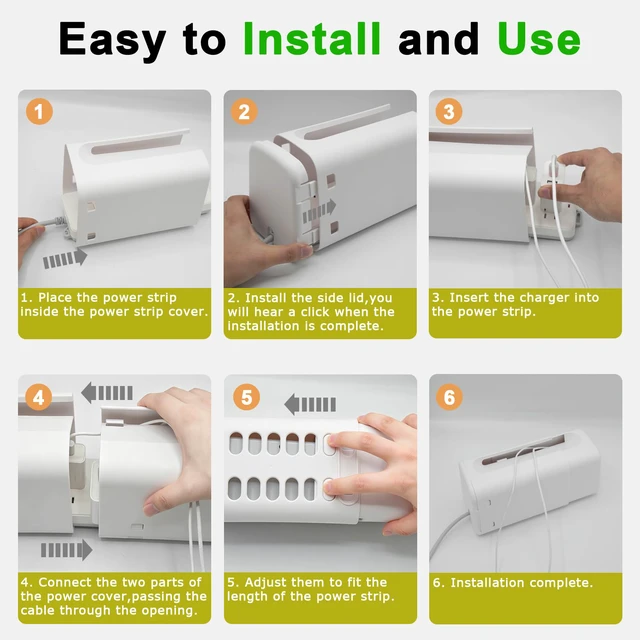 Easy to Install and Use

1

1. Place the power strip inside the power strip cover.

2

2. Install the side lid,you will hear a click when the installation is complete.

3

3. Insert the charger into the power strip.

4

4. Connect the two parts of the power cover,passing the cable through the opening.

5

5. Adjust them to fit the length of the power strip.

6

6. Installation complete.