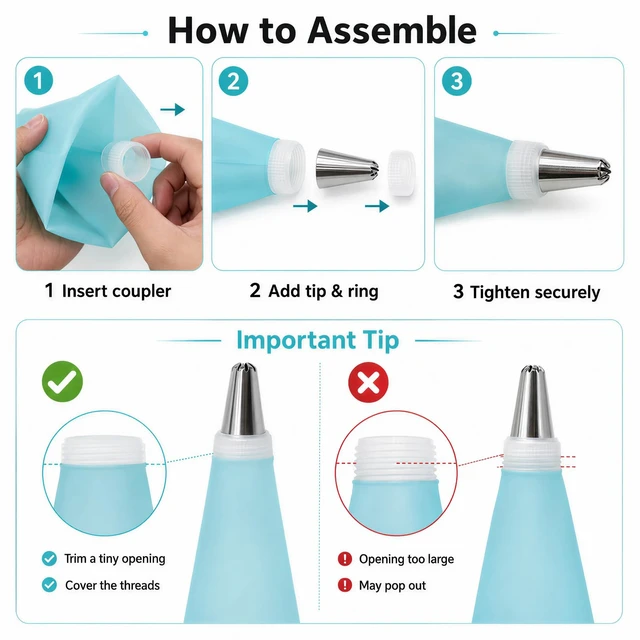 How to Assemble

1

2

3

1 Insert coupler

2 Add tip & ring

3 Tighten securely

Important Tip

Trim a tiny opening

Cover the threads

Opening too large

May pop out