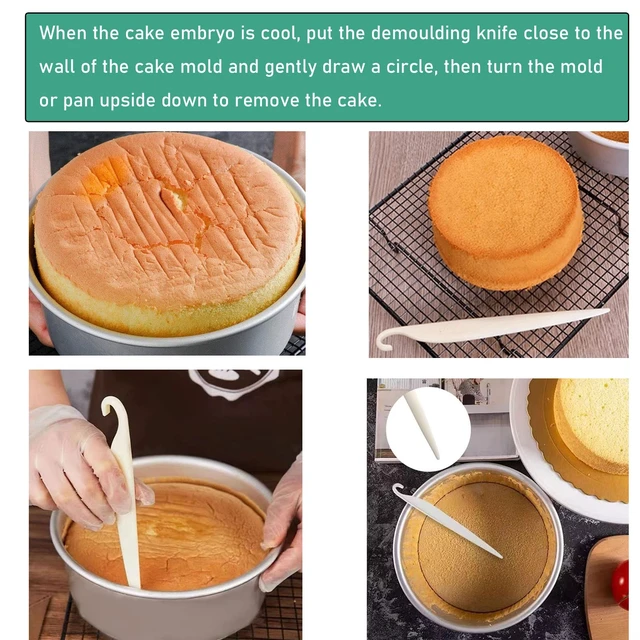 When the cake embryo is cool, put the demoulding knife close to the wall of the cake mold and gently draw a circle, then turn the mold or pan upside down to remove the cake.