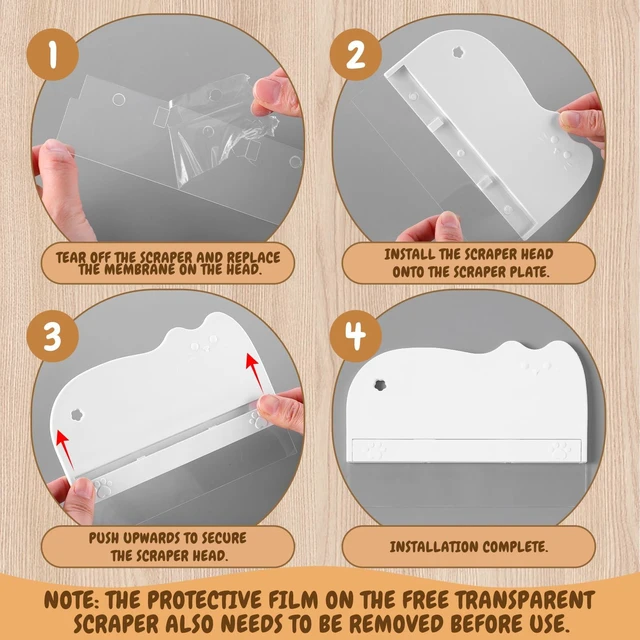 1

TEAR OFF THE SCRAPER AND REPLACE THE MEMBRANE ON THE HEAD.

2

INSTALL THE SCRAPER HEAD ONTO THE SCRAPER PLATE.

3

PUSH UPWARDS TO SECURE THE SCRAPER HEAD.

4

INSTALLATION COMPLETE.

NOTE: THE PROTECTIVE FILM ON THE FREE TRANSPARENT SCRAPER ALSO NEEDS TO BE REMOVED BEFORE USE.