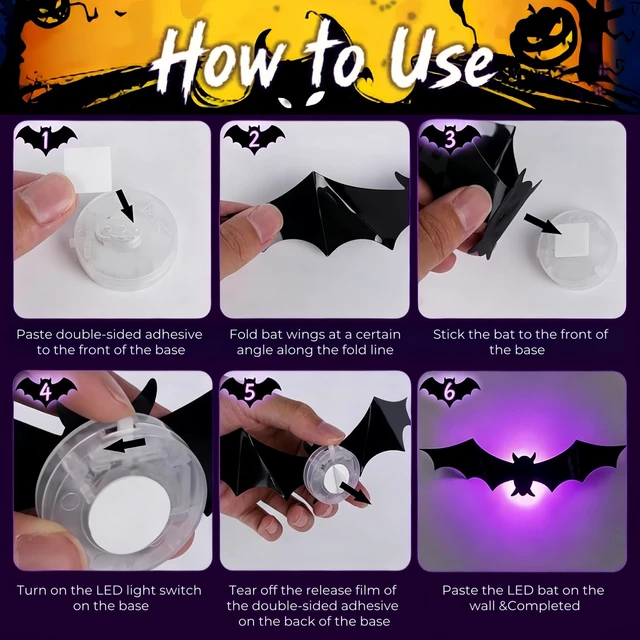 How to Use

1

Paste double-sided adhesive to the front of the base

2

Fold bat wings at a certain angle along the fold line

3

Stick the bat to the front of the base

4

Turn on the LED light switch on the base

5

Tear off the release film of the double-sided adhesive on the back of the base

6

Paste the LED bat on the wall &Completed