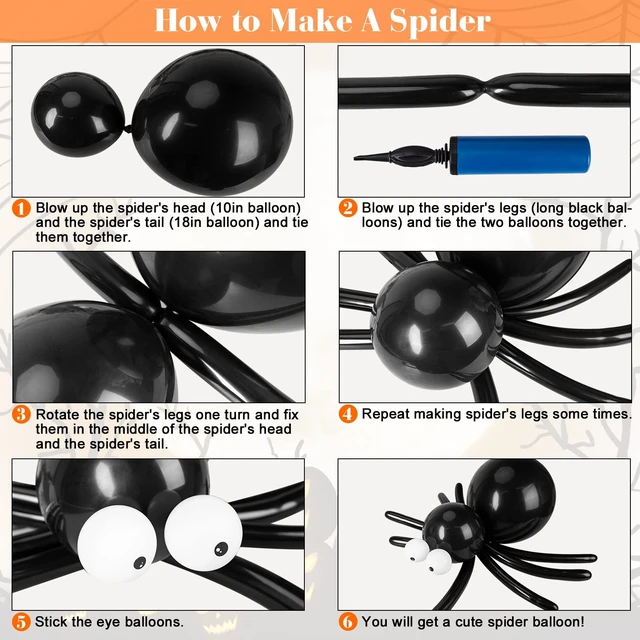 How to Make A Spider

1 Blow up the spider's head (10in balloon) and the spider's tail (18in balloon) and tie them together.

2 Blow up the spider's legs (long black balloons) and tie the two balloons together.

3 Rotate the spider's legs one turn and fix them in the middle of the spider's head and the spider's tail.

4 Repeat making spider's legs some times.

5 Stick the eye balloons.

6 You will get a cute spider balloon!