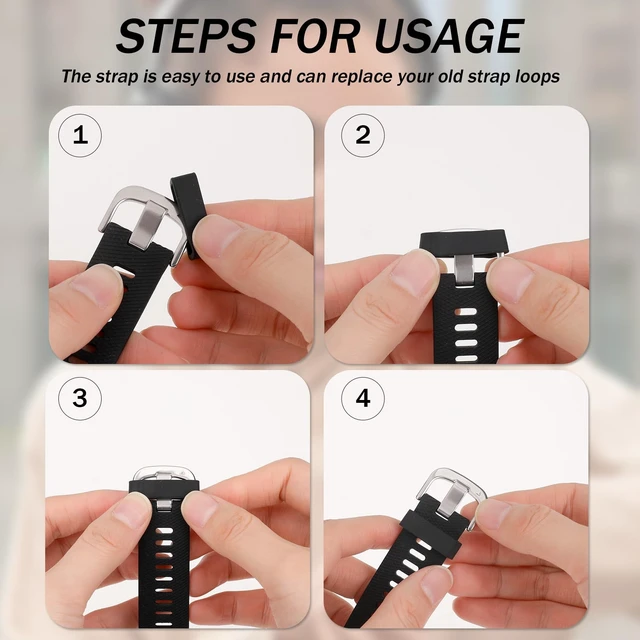 STEPS FOR USAGE

The strap is easy to use and can replace your old strap loops

1

2

3

4