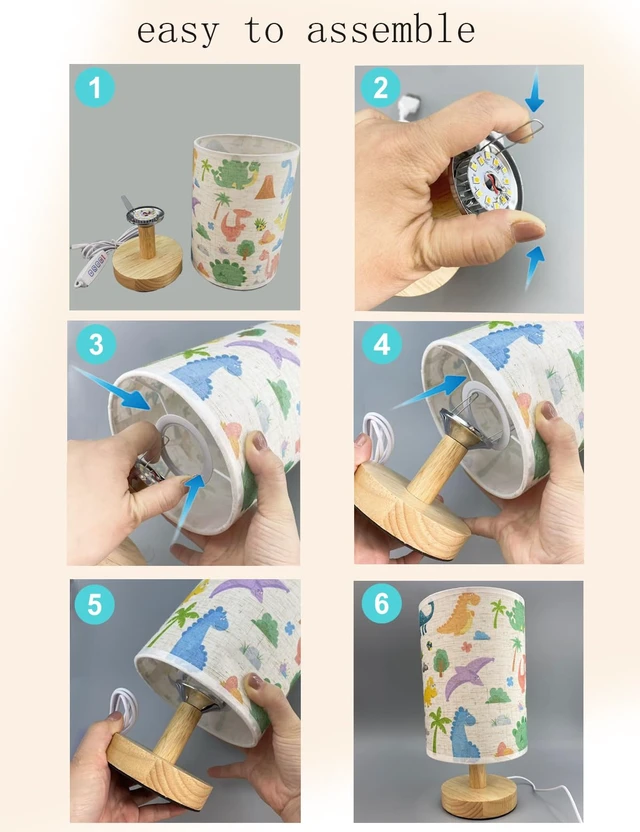 easy to assemble

1

2

3

4

5

6