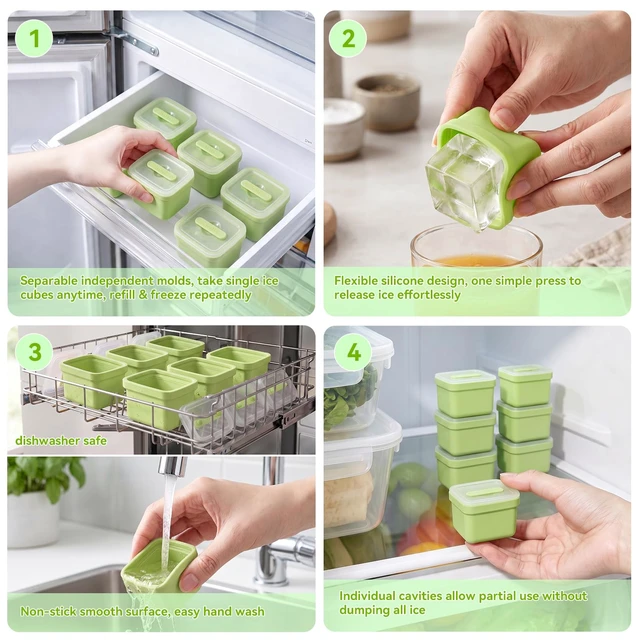 1

Separable independent molds, take single ice cubes anytime, refill & freeze repeatedly

2

Flexible silicone design, one simple press to release ice effortlessly

3

dishwasher safe

Non-stick smooth surface, easy hand wash

4

Individual cavities allow partial use without dumping all ice