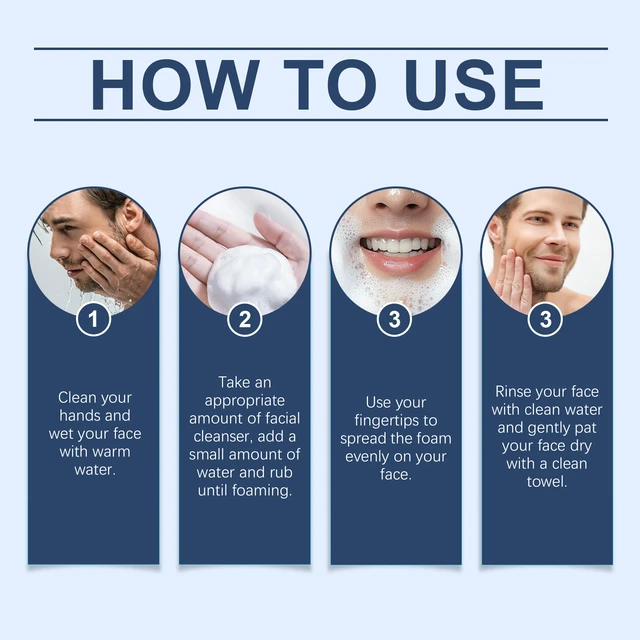 HOW TO USE

1

Clean your hands and wet your face with warm water.

2

Take an appropriate amount of facial cleanser, add a small amount of water and rub until foaming.

3

Use your fingertips to spread the foam evenly on your face.

3

Rinse your face with clean water and gently pat your face dry with a clean towel.