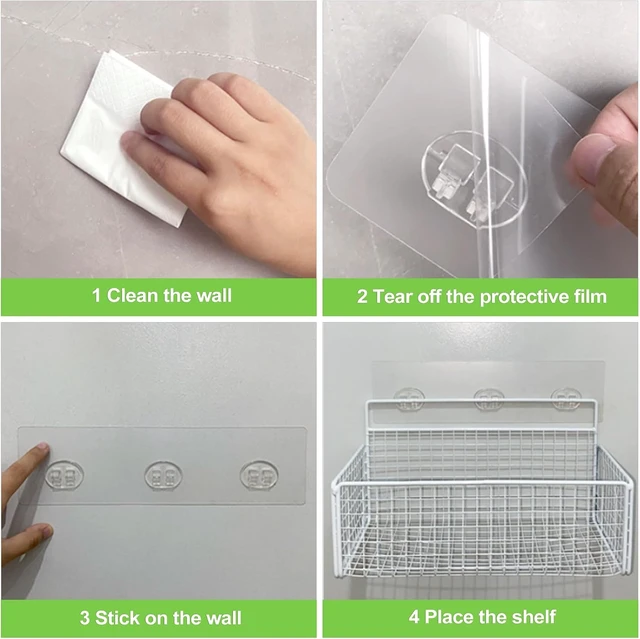 1 Clean the wall

2 Tear off the protective film

3 Stick on the wall

4 Place the shelf