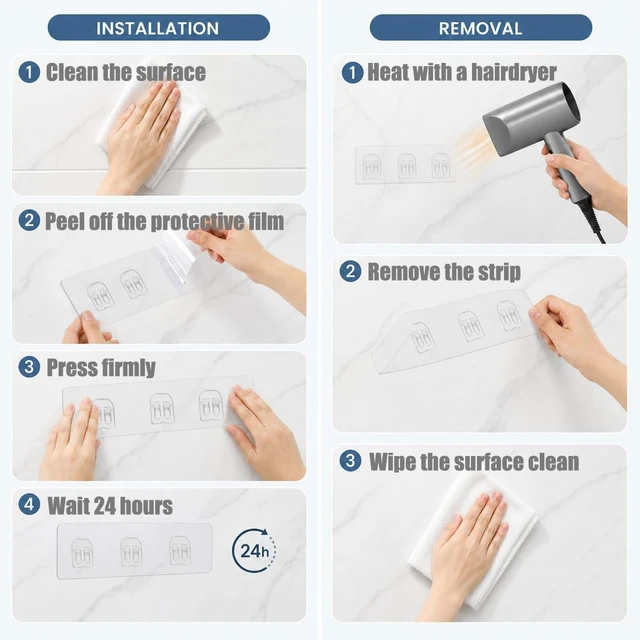 INSTALLATION

1 Clean the surface

2 Peel off the protective film

3 Press firmly

4 Wait 24 hours

24h

REMOVAL

1 Heat with a hairdryer

2 Remove the strip

3 Wipe the surface clean