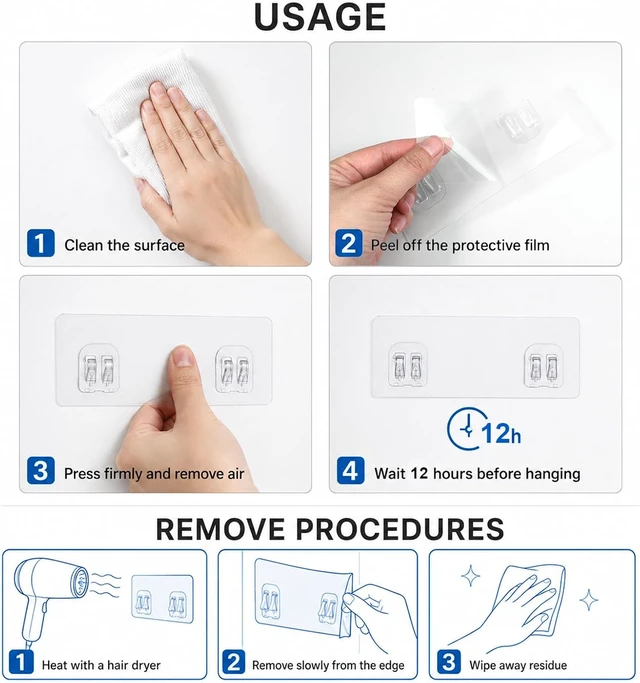 USAGE

1 Clean the surface

2 Peel off the protective film

3 Press firmly and remove air

12h

4 Wait 12 hours before hanging

REMOVE PROCEDURES

1 Heat with a hair dryer

2 Remove slowly from the edge

3 Wipe away residue