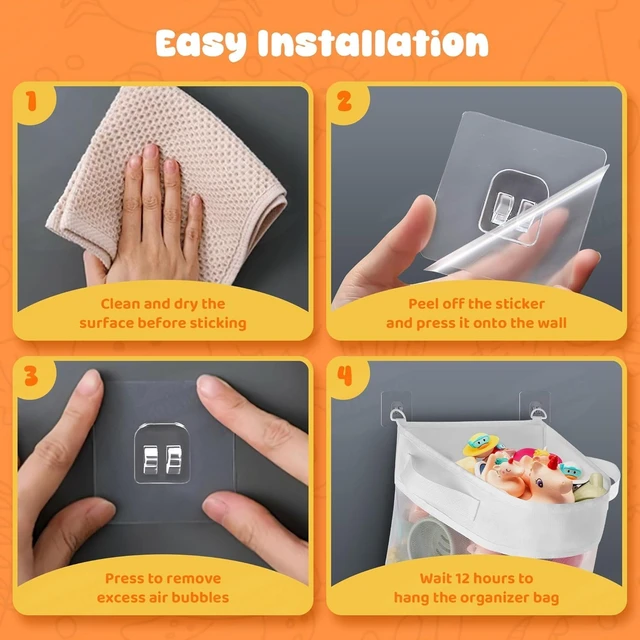 Easy Installation

1

Clean and dry the surface before sticking

2

Peel off the sticker and press it onto the wall

3

Press to remove excess air bubbles

4

Wait 12 hours to hang the organizer bag