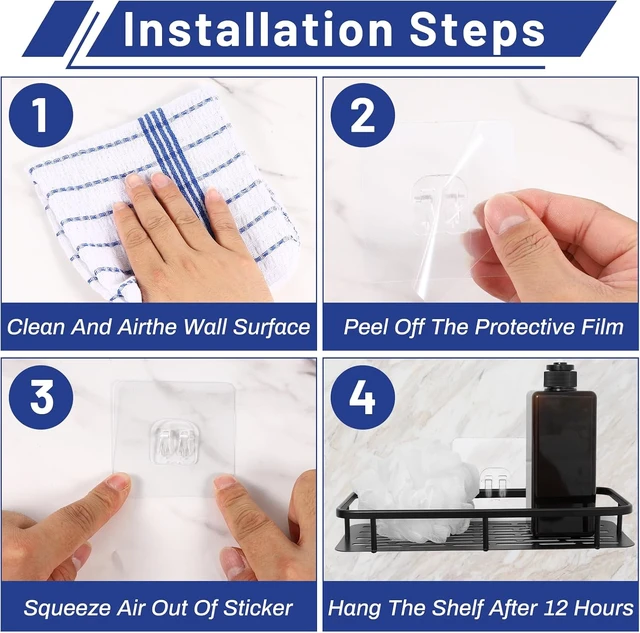 Installation Steps

1

Clean And Airthe Wall Surface

2

Peel Off The Protective Film

3

Squeeze Air Out Of Sticker

4

Hang The Shelf After 12 Hours