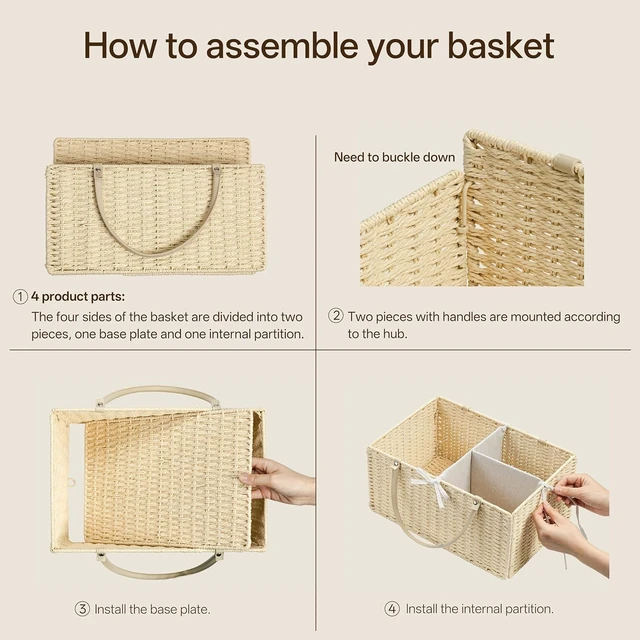 How to assemble your basket

① 4 product parts:
The four sides of the basket are divided into two pieces, one base plate and one internal partition.

Need to buckle down

② Two pieces with handles are mounted according to the hub.

③ Install the base plate.

④ Install the internal partition.