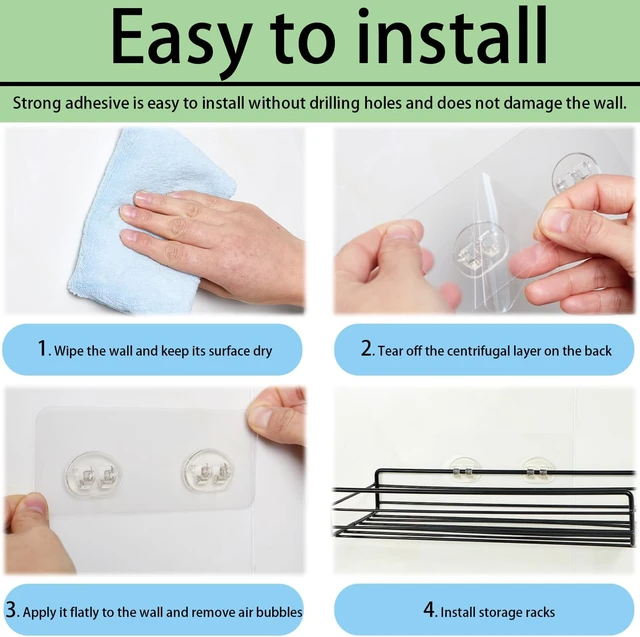 Easy to install

Strong adhesive is easy to install without drilling holes and does not damage the wall.

1. Wipe the wall and keep its surface dry

2. Tear off the centrifugal layer on the back

3. Apply it flatly to the wall and remove air bubbles

4. Install storage racks