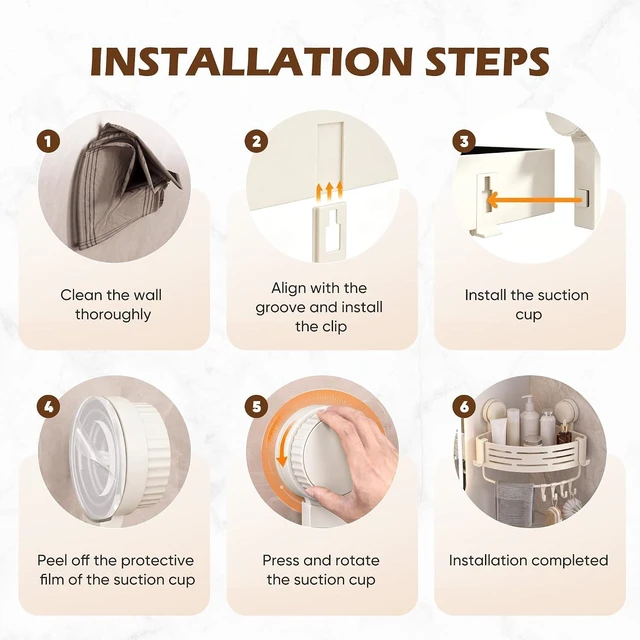 INSTALLATION STEPS

1

Clean the wall thoroughly

2

Align with the groove and install the clip

3

Install the suction cup

4

Peel off the protective film of the suction cup

5

Press and rotate the suction cup

6

Installation completed