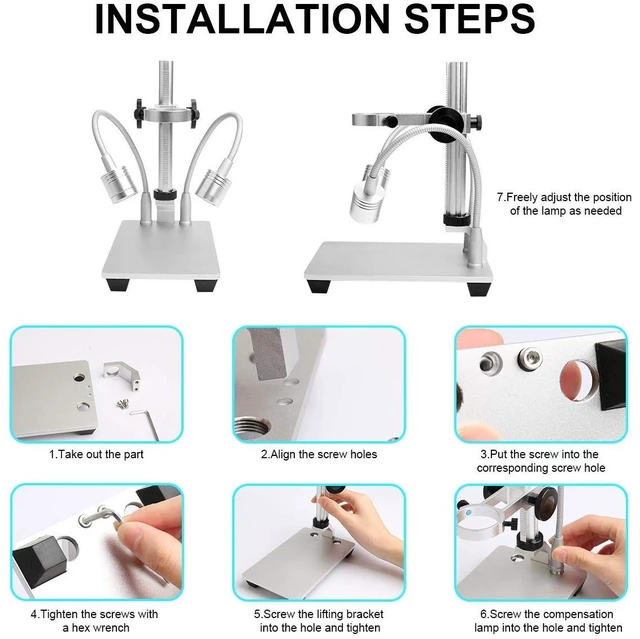 INSTALLATION STEPS

7.Freely adjust the position of the lamp as needed

1.Take out the part

2.Align the screw holes

3.Put the screw into the corresponding screw hole

4.Tighten the screws with a hex wrench

5.Screw the lifting bracket into the hole and tighten

6.Screw the compensation lamp into the hole and tighten