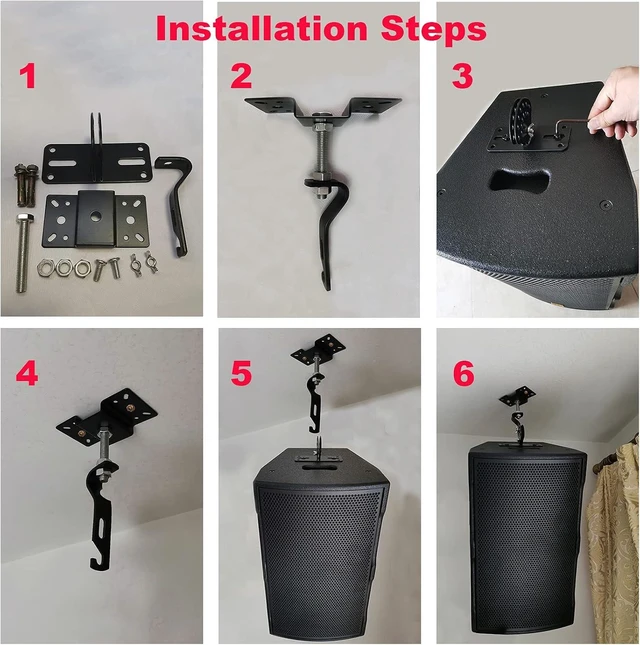 Installation Steps

1

2

3

4

5

6