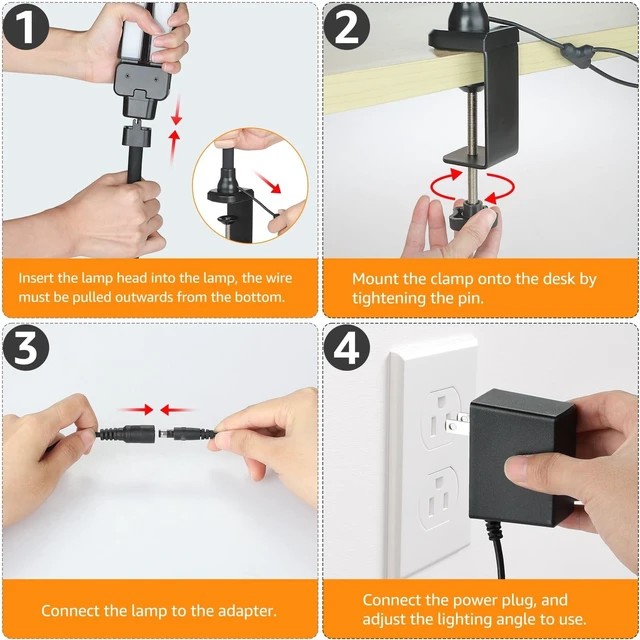 1

Insert the lamp head into the lamp, the wire must be pulled outwards from the bottom.

2

Mount the clamp onto the desk by tightening the pin.

3

Connect the lamp to the adapter.

4

Connect the power plug, and adjust the lighting angle to use.