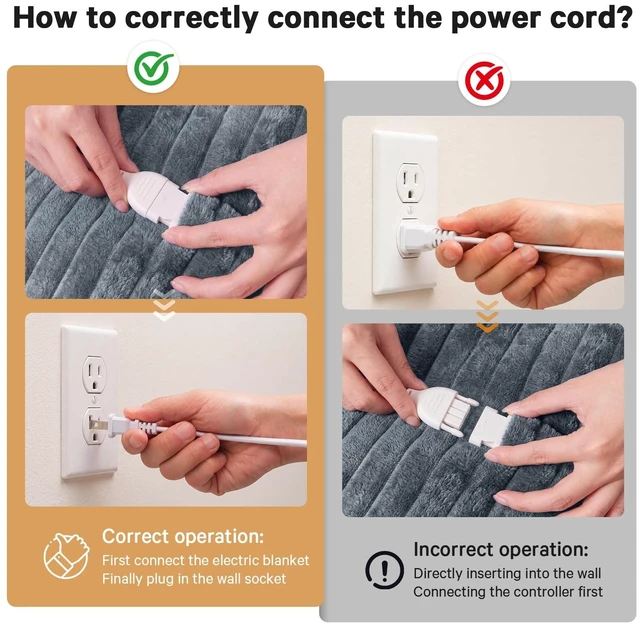 How to correctly connect the power cord?

Correct operation:
First connect the electric blanket
Finally plug in the wall socket

Incorrect operation:
Directly inserting into the wall
Connecting the controller first