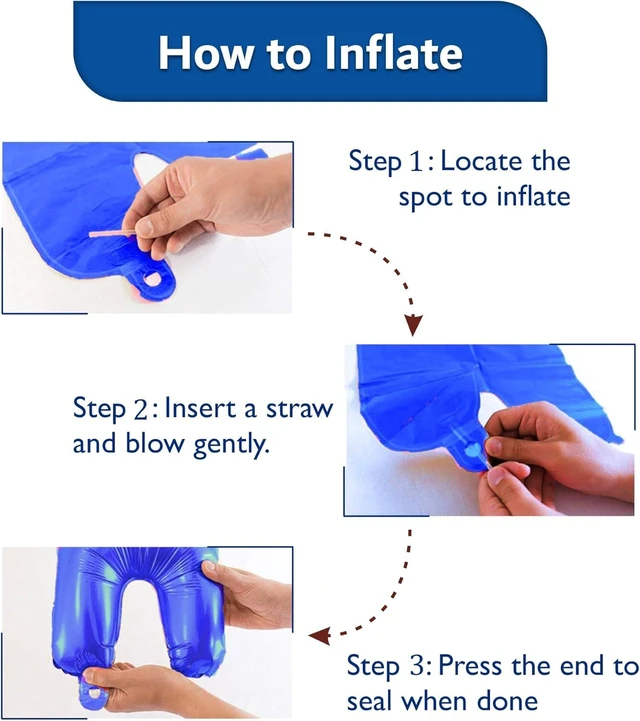 How to Inflate

Step 1: Locate the spot to inflate

Step 2: Insert a straw and blow gently.

Step 3: Press the end to seal when done