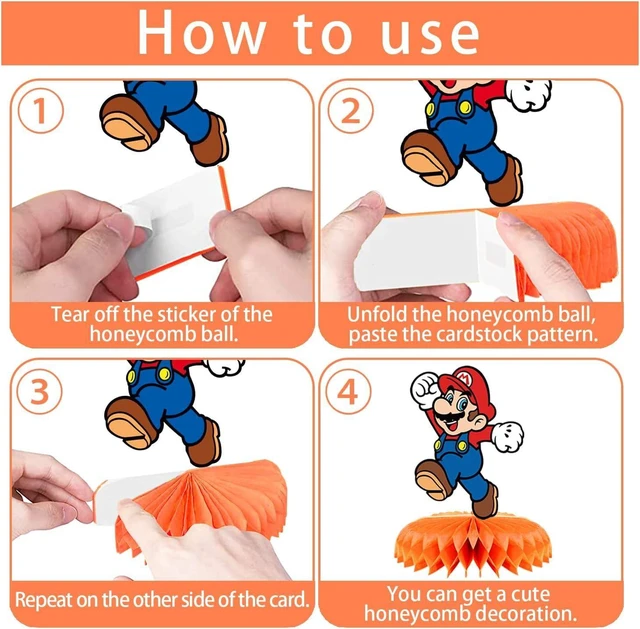 How to use

1

Tear off the sticker of the honeycomb ball.

2

Unfold the honeycomb ball, paste the cardstock pattern.

3

Repeat on the other side of the card.

4

M

You can get a cute honeycomb decoration.