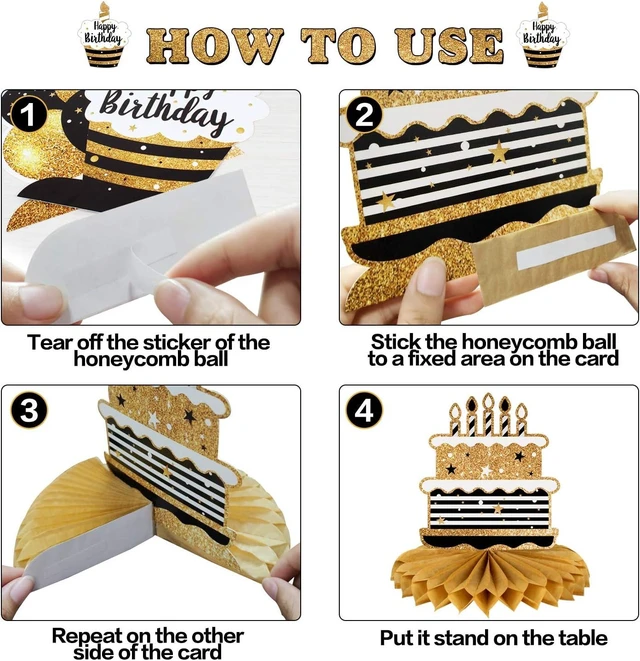 Happy Birthday HOW TO USE Happy Birthday

1

Birthday

Tear off the sticker of the honeycomb ball

2

Stick the honeycomb ball to a fixed area on the card

3

Repeat on the other side of the card

4

Put it stand on the table