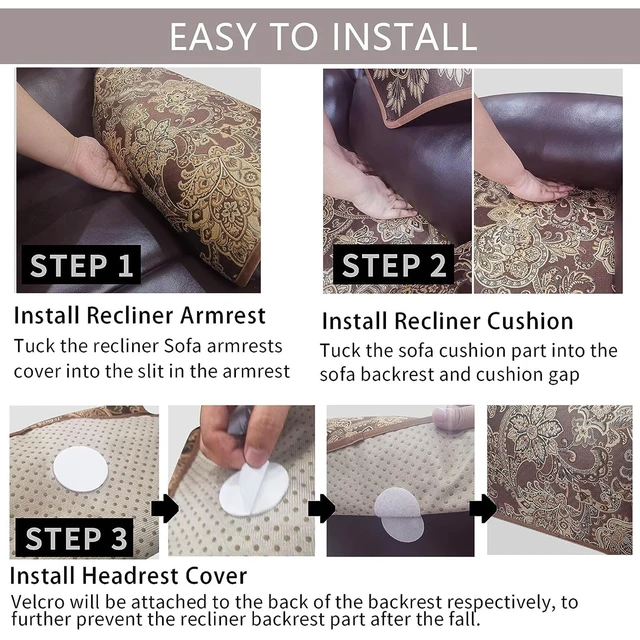 EASY TO INSTALL

STEP 1

Install Recliner Armrest
Tuck the recliner Sofa armrests cover into the slit in the armrest

STEP 2

Install Recliner Cushion
Tuck the sofa cushion part into the sofa backrest and cushion gap

STEP 3

Install Headrest Cover
Velcro will be attached to the back of the backrest respectively, to further prevent the recliner backrest part after the fall.