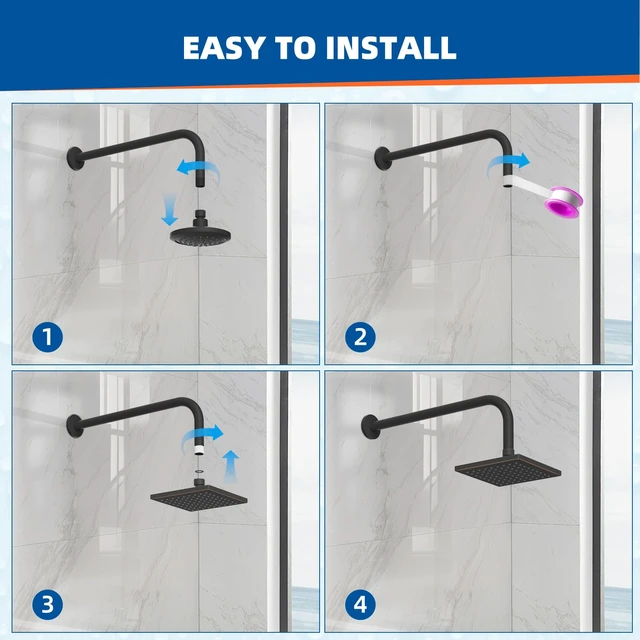 EASY TO INSTALL

1

2

3

4