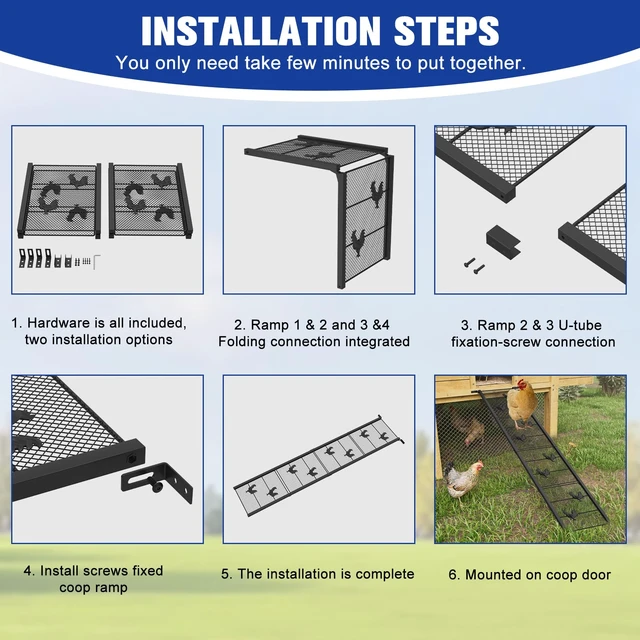 INSTALLATION STEPS

You only need take few minutes to put together.

1. Hardware is all included, two installation options

2. Ramp 1 & 2 and 3 &4 Folding connection integrated

3. Ramp 2 & 3 U-tube fixation-screw connection

4. Install screws fixed coop ramp

5. The installation is complete

6. Mounted on coop door