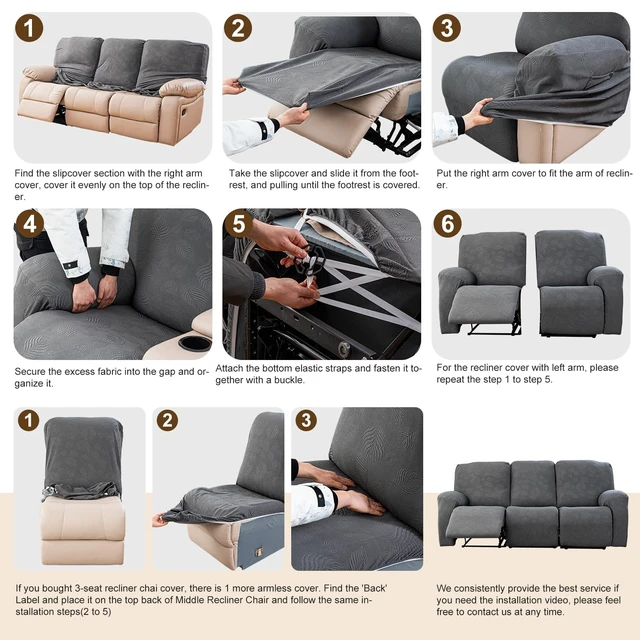 1

Find the slipcover section with the right arm cover, cover it evenly on the top of the recliner.

2

Take the slipcover and slide it from the footrest, and pulling until the footrest is covered.

3

Put the right arm cover to fit the arm of recliner.

4

Secure the excess fabric into the gap and organize it.

5

Attach the bottom elastic straps and fasten it together with a buckle.

6

For the recliner cover with left arm, please repeat the step 1 to step 5.

1

2

3

If you bought 3-seat recliner chai cover, there is 1 more armless cover. Find the 'Back' Label and place it on the top back of Middle Recliner Chair and follow the same installation steps(2 to 5)

We consistently provide the best service if you need the installation video, please feel free to contact us at any time.