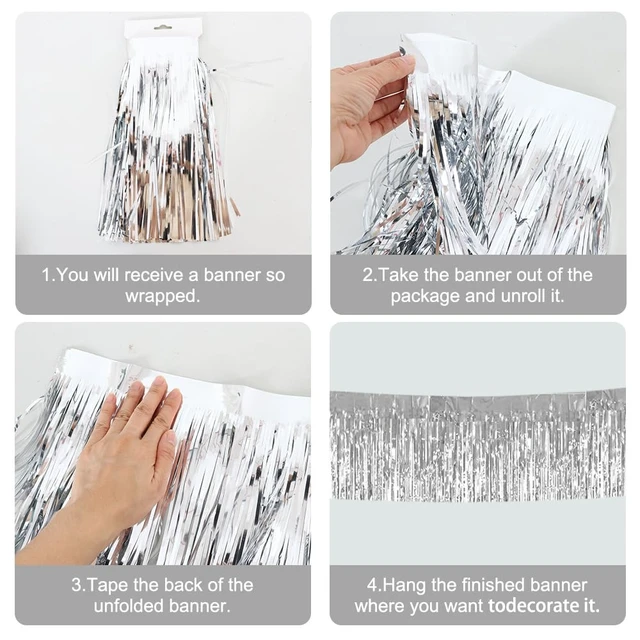 1.You will receive a banner so wrapped.

2.Take the banner out of the package and unroll it.

3.Tape the back of the unfolded banner.

4.Hang the finished banner where you want todecorate it.