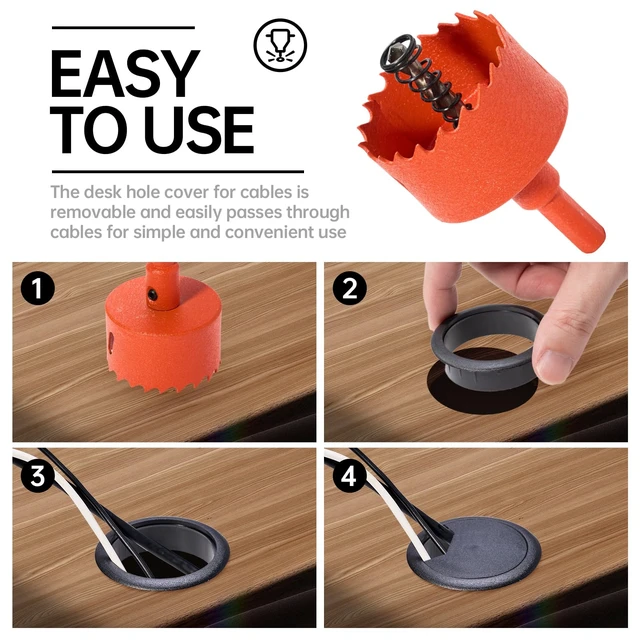 EASY TO USE

The desk hole cover for cables is removable and easily passes through cables for simple and convenient use

1

2

3

4