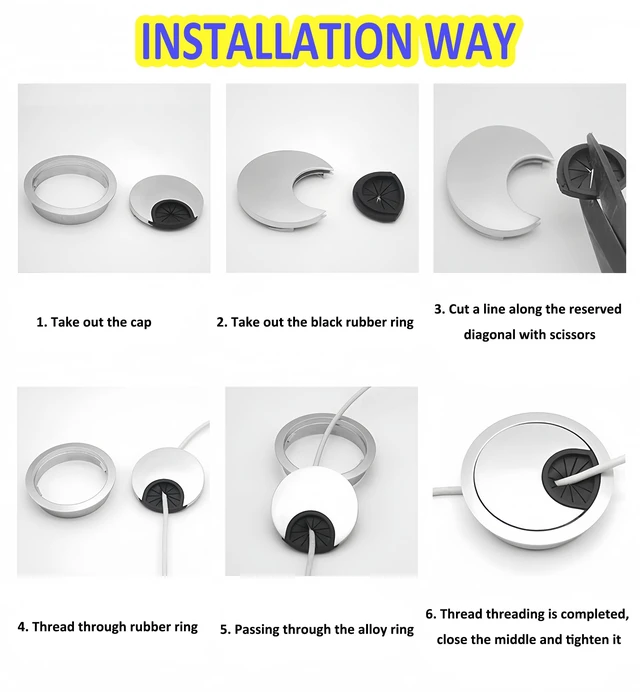 INSTALLATION WAY

1. Take out the cap

2. Take out the black rubber ring

3. Cut a line along the reserved diagonal with scissors

4. Thread through rubber ring

5. Passing through the alloy ring

6. Thread threading is completed, close the middle and tighten it