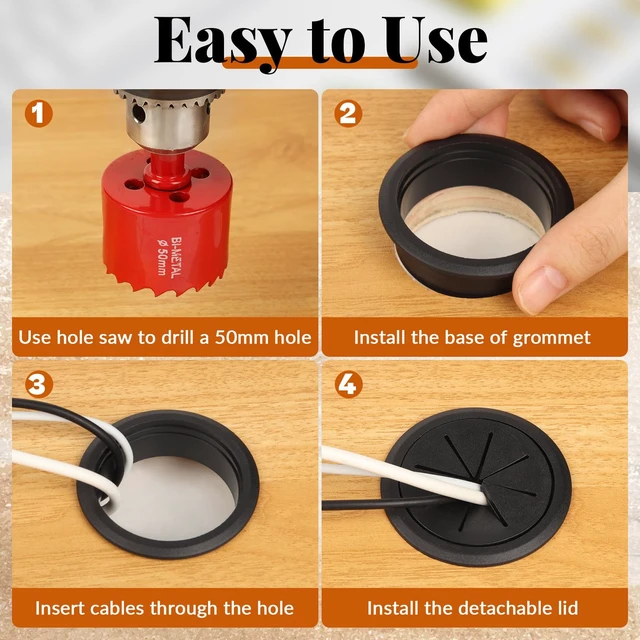 Easy to Use

1

BI-METAL
ø 50mm

Use hole saw to drill a 50mm hole

2

Install the base of grommet

3

Insert cables through the hole

4

Install the detachable lid