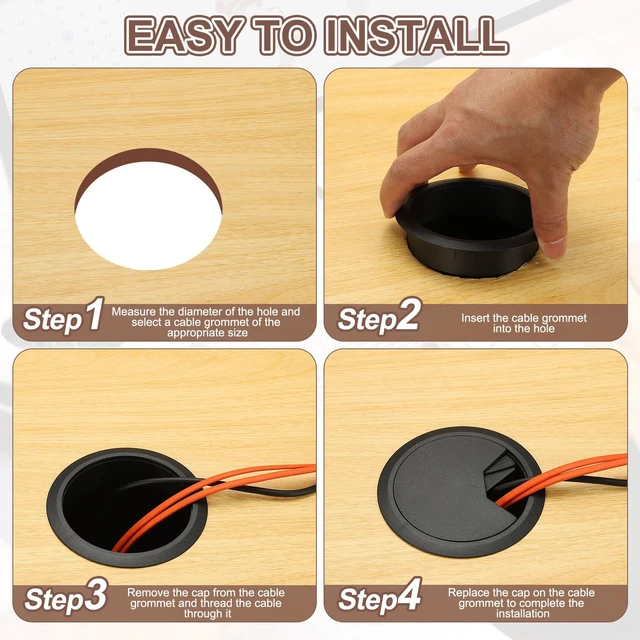 EASY TO INSTALL

Step1 Measure the diameter of the hole and select a cable grommet of the appropriate size

Step2 Insert the cable grommet into the hole

Step3 Remove the cap from the cable grommet and thread the cable through it

Step4 Replace the cap on the cable grommet to complete the installation