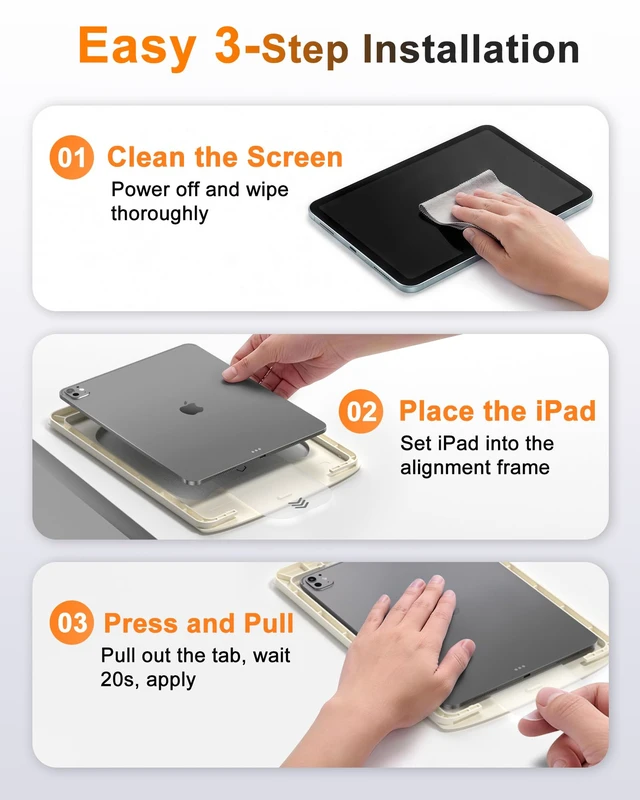 Easy 3-Step Installation

01 Clean the Screen
Power off and wipe thoroughly

02 Place the iPad
Set iPad into the alignment frame

03 Press and Pull
Pull out the tab, wait 20s, apply