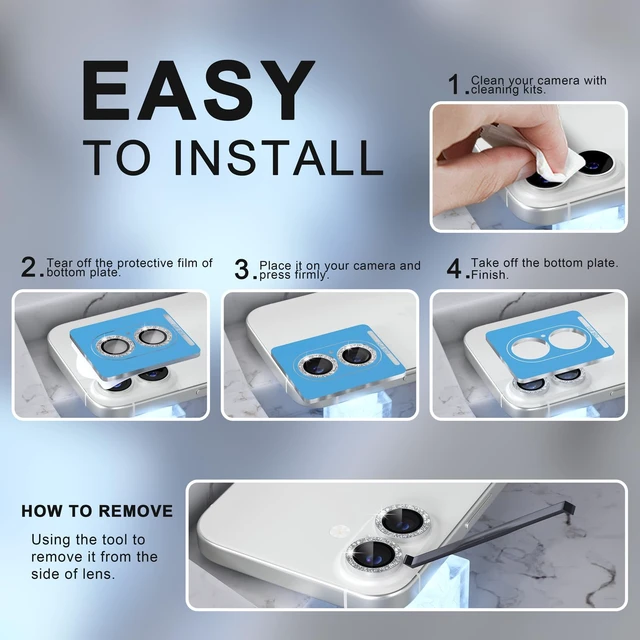 EASY
TO INSTALL

1. Clean your camera with cleaning kits.

2. Tear off the protective film of bottom plate.

3. Place it on your camera and press firmly.

4. Take off the bottom plate. Finish.

HOW TO REMOVE

Using the tool to remove it from the side of lens.