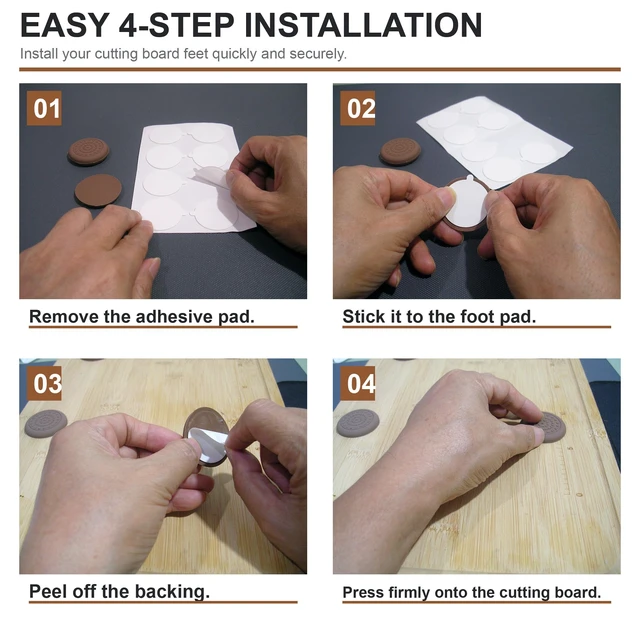 EASY 4-STEP INSTALLATION

Install your cutting board feet quickly and securely.

01

Remove the adhesive pad.

02

Stick it to the foot pad.

03

Peel off the backing.

04

Press firmly onto the cutting board.