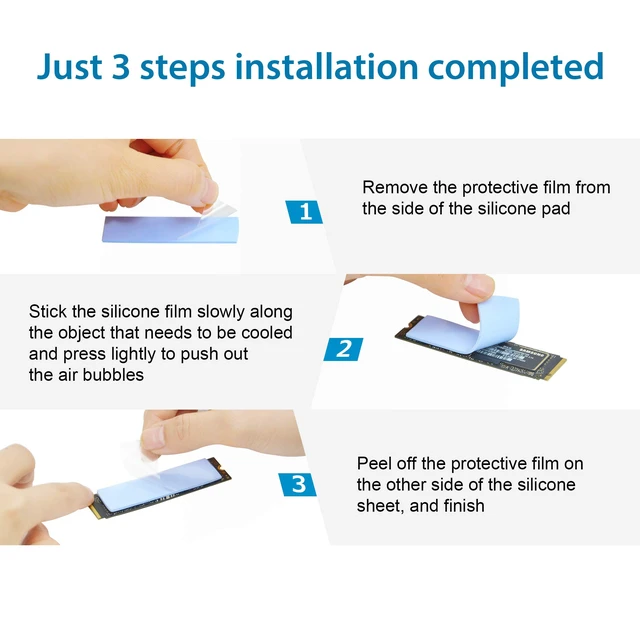 Just 3 steps installation completed

1

Remove the protective film from the side of the silicone pad

Stick the silicone film slowly along the object that needs to be cooled and press lightly to push out the air bubbles

2

SAMSUNG

3

Peel off the protective film on the other side of the silicone sheet, and finish