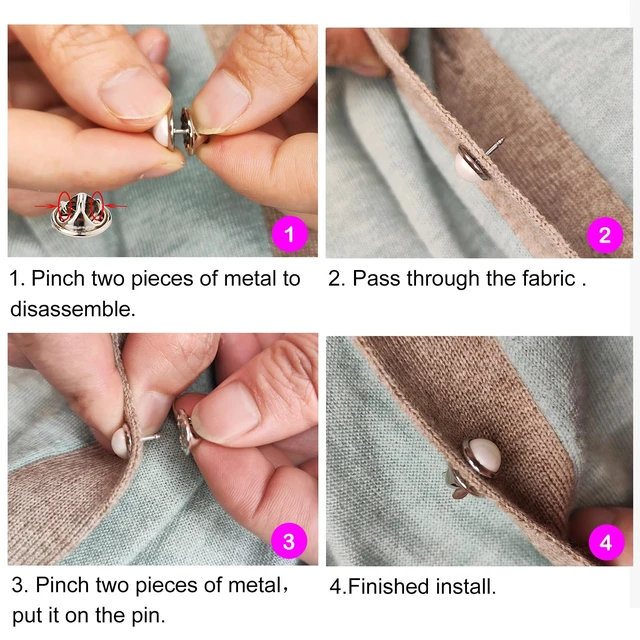 1

1. Pinch two pieces of metal to disassemble.

2

2. Pass through the fabric .

3

3. Pinch two pieces of metal, put it on the pin.

4

4.Finished install.