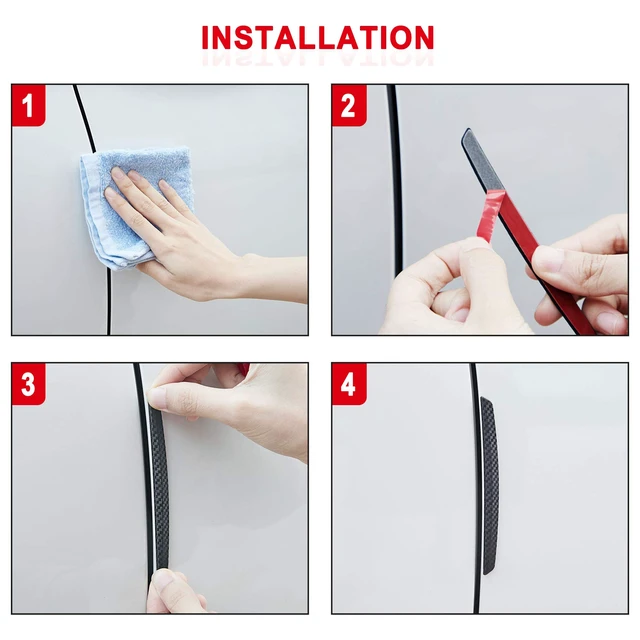 INSTALLATION

1

2

3

4