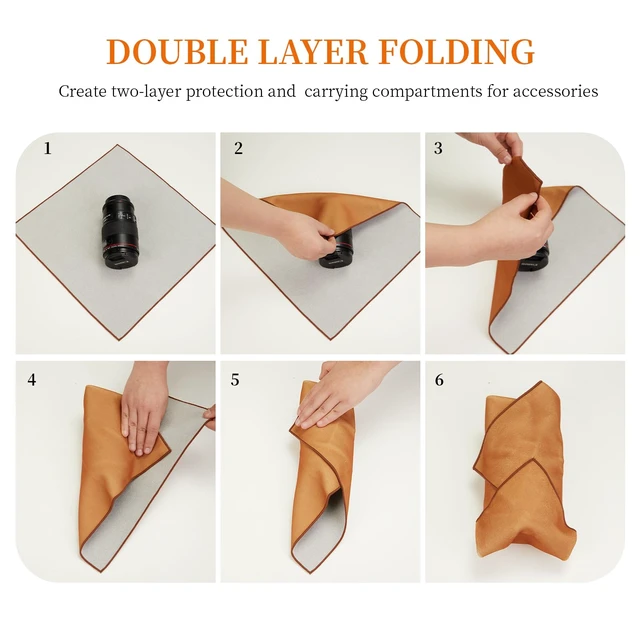 DOUBLE LAYER FOLDING

Create two-layer protection and carrying compartments for accessories

1

2

3

4

5

6