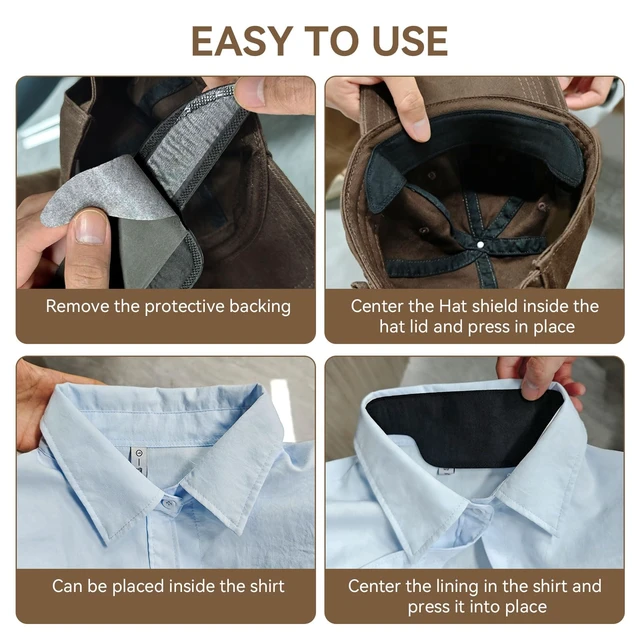 EASY TO USE

Remove the protective backing

Center the Hat shield inside the hat lid and press in place

Can be placed inside the shirt

Center the lining in the shirt and press it into place