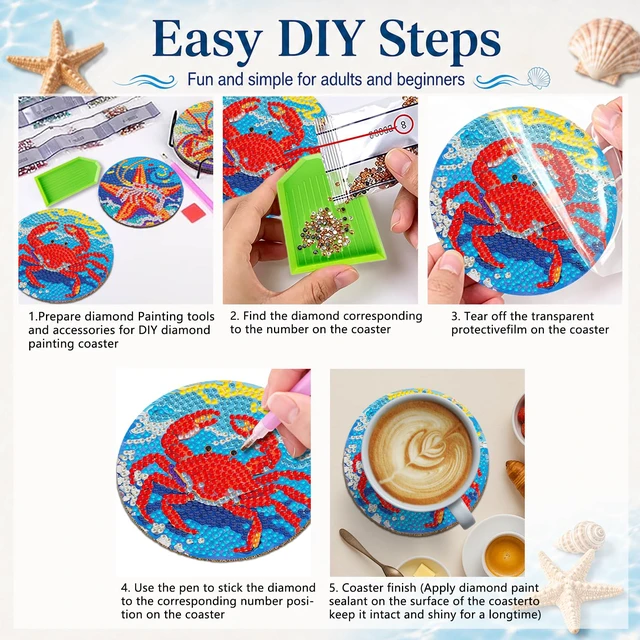 Easy DIY Steps

Fun and simple for adults and beginners

8

1.Prepare diamond Painting tools and accessories for DIY diamond painting coaster

2. Find the diamond corresponding to the number on the coaster

3. Tear off the transparent protectivefilm on the coaster

4. Use the pen to stick the diamond to the corresponding number position on the coaster

5. Coaster finish (Apply diamond paint sealant on the surface of the coasterto keep it intact and shiny for a longtime)