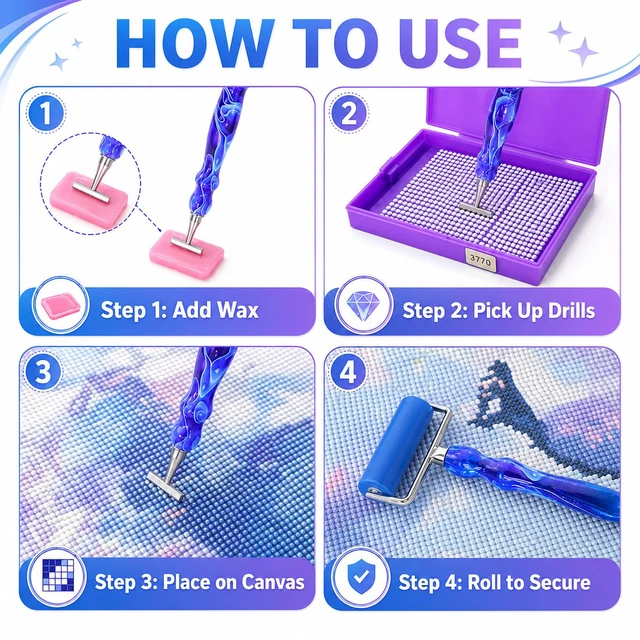 HOW TO USE

1

Step 1: Add Wax

2

3770

Step 2: Pick Up Drills

3

Step 3: Place on Canvas

4

Step 4: Roll to Secure