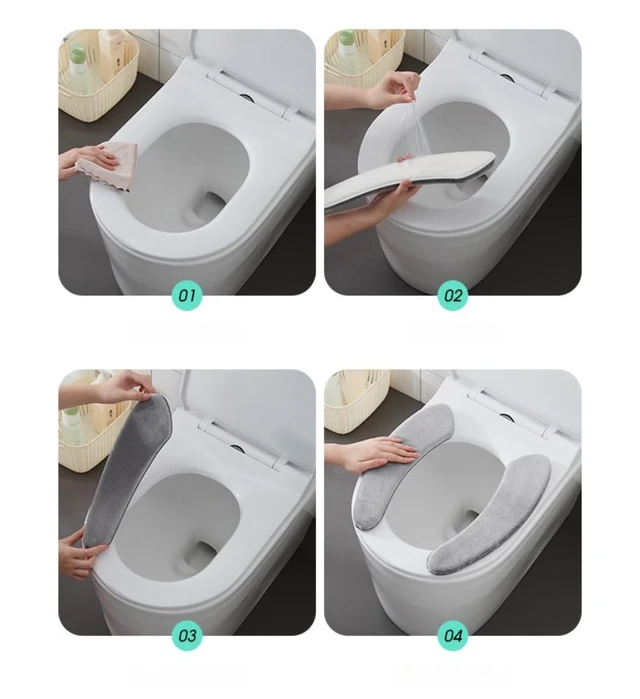 01

02

03

04