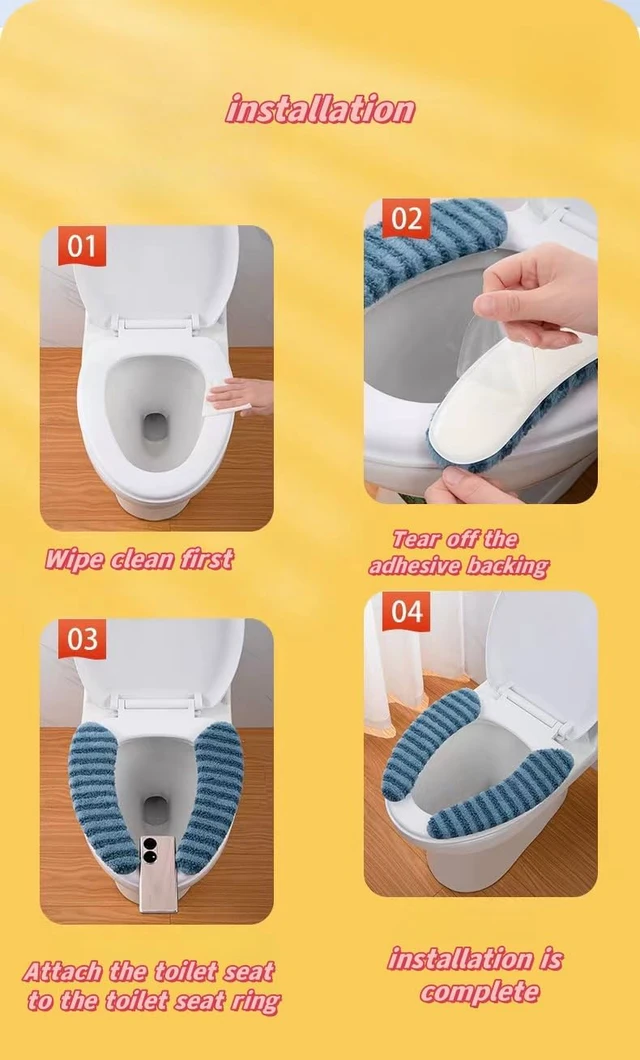 installation

01

Wipe clean first

02

Tear off the adhesive backing

03

Attach the toilet seat to the toilet seat ring

04

installation is complete