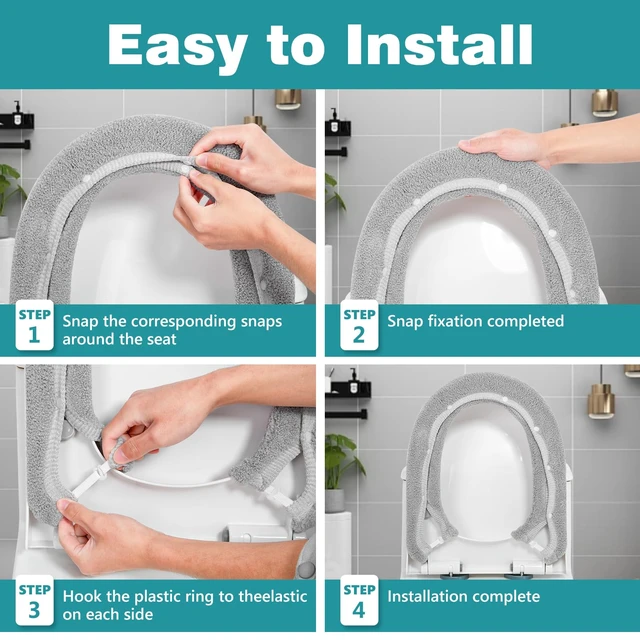 Easy to Install

STEP 1 Snap the corresponding snaps around the seat

STEP 2 Snap fixation completed

STEP 3 Hook the plastic ring to theelastic on each side

STEP 4 Installation complete